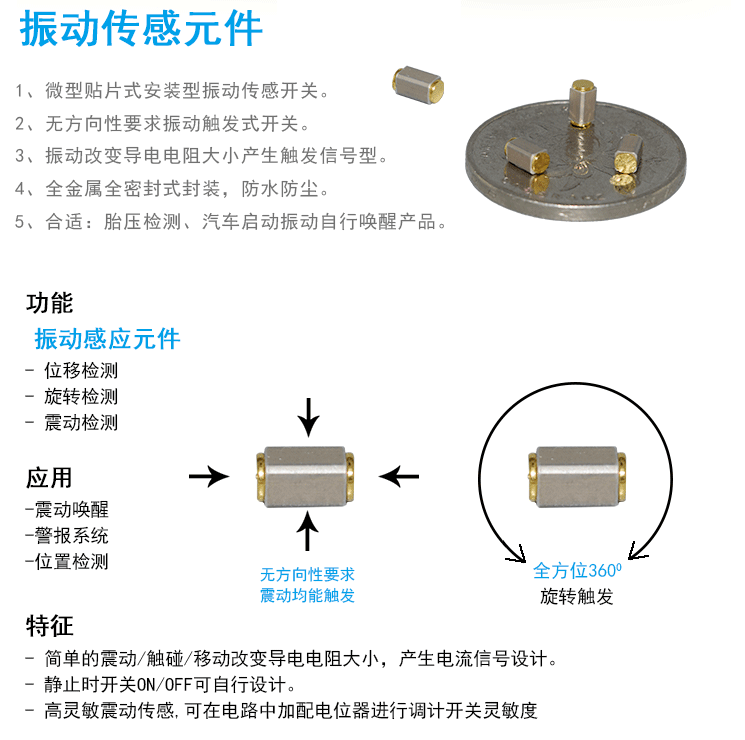 振动传感元件

1、微型贴片式安装型振动传感开关。
2、无方向性要求振动触发式开关。
3、振动改变导电电阻大小产生触发信号型。
4、全金属全密封式封装，防水防尘。
5、合适：胎压检测、汽车启动振动自行唤醒产品。

功能
振动感应元件
- 位移检测
- 旋转检测
- 震动检测

应用
-震动唤醒
-警报系统
-位置检测

无方向性要求
震动均能触发

全方位$360^0$
旋转触发

特征
- 简单的震动/触碰/移动改变导电电阻大小，产生电流信号设计。
- 静止时开关ON/OFF可自行设计。
- 高灵敏震动传感,可在电路中加配电位器进行调计开关灵敏度