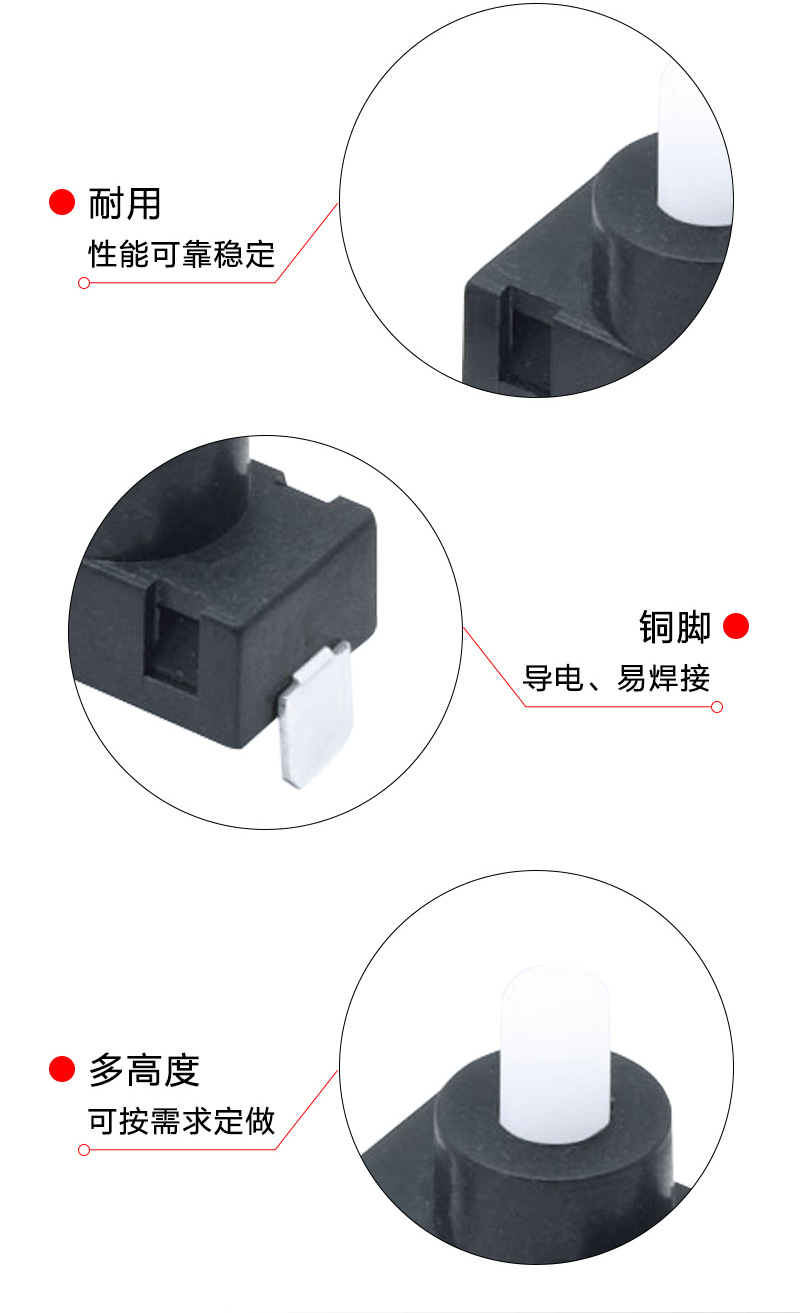 耐用
性能可靠稳定

铜脚
导电、易焊接

多高度
可按需求定做