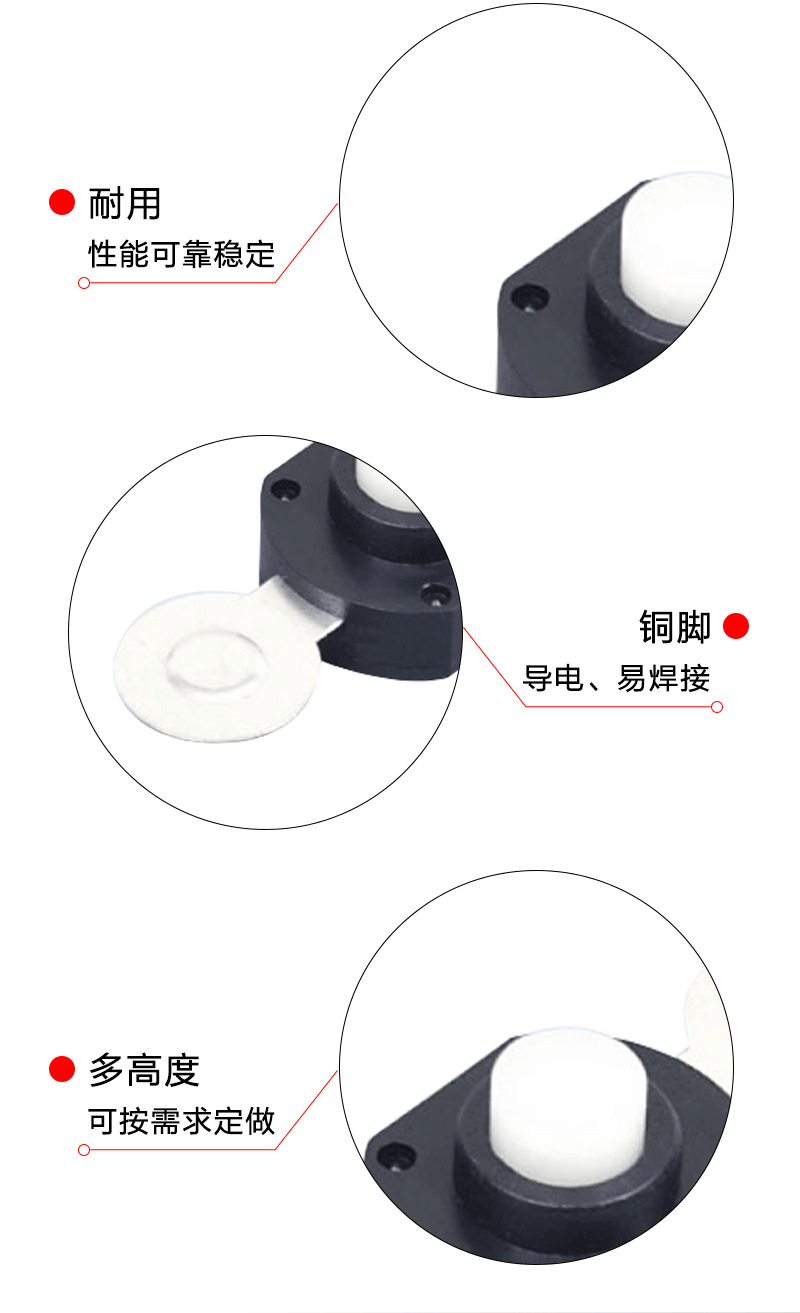 耐用
性能可靠稳定

铜脚
导电、易焊接

多高度
可按需求定做