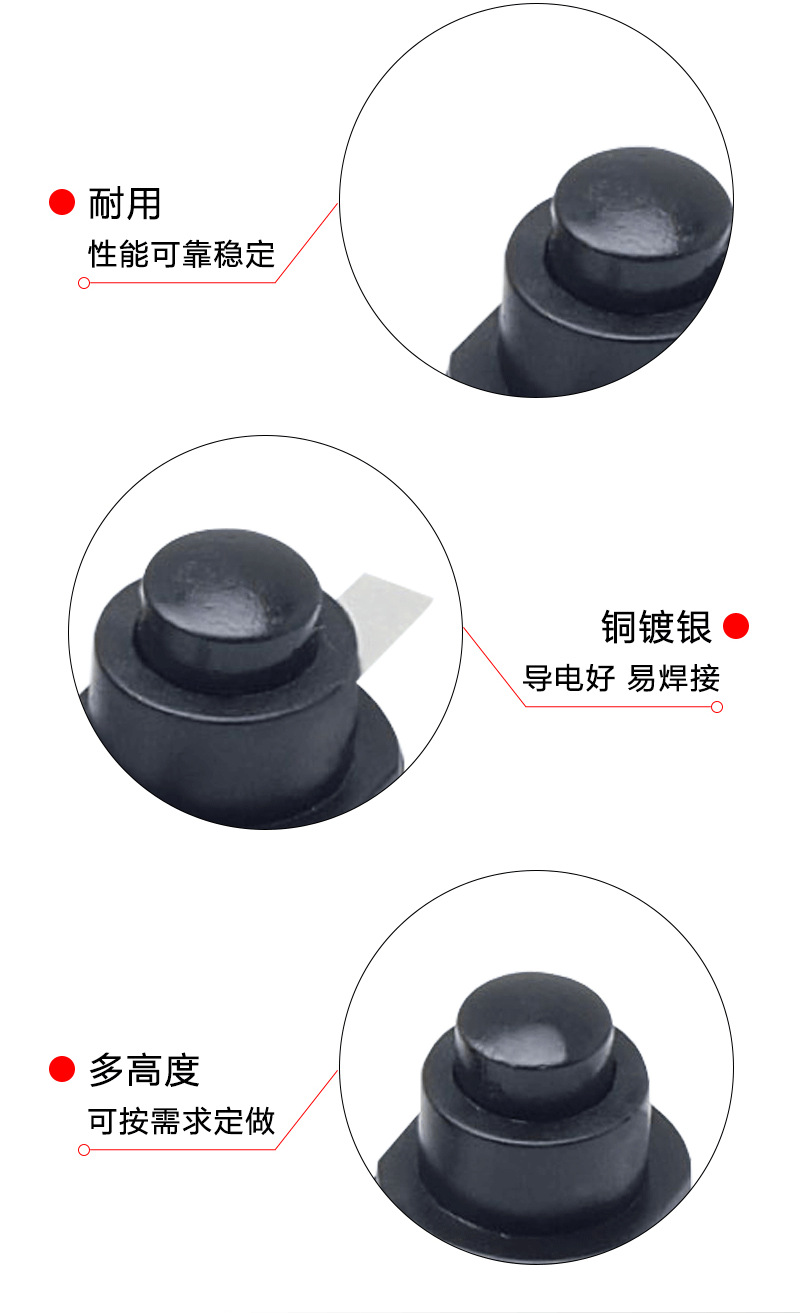 耐用
性能可靠稳定

铜镀银
导电好 易焊接

多高度
可按需求定做