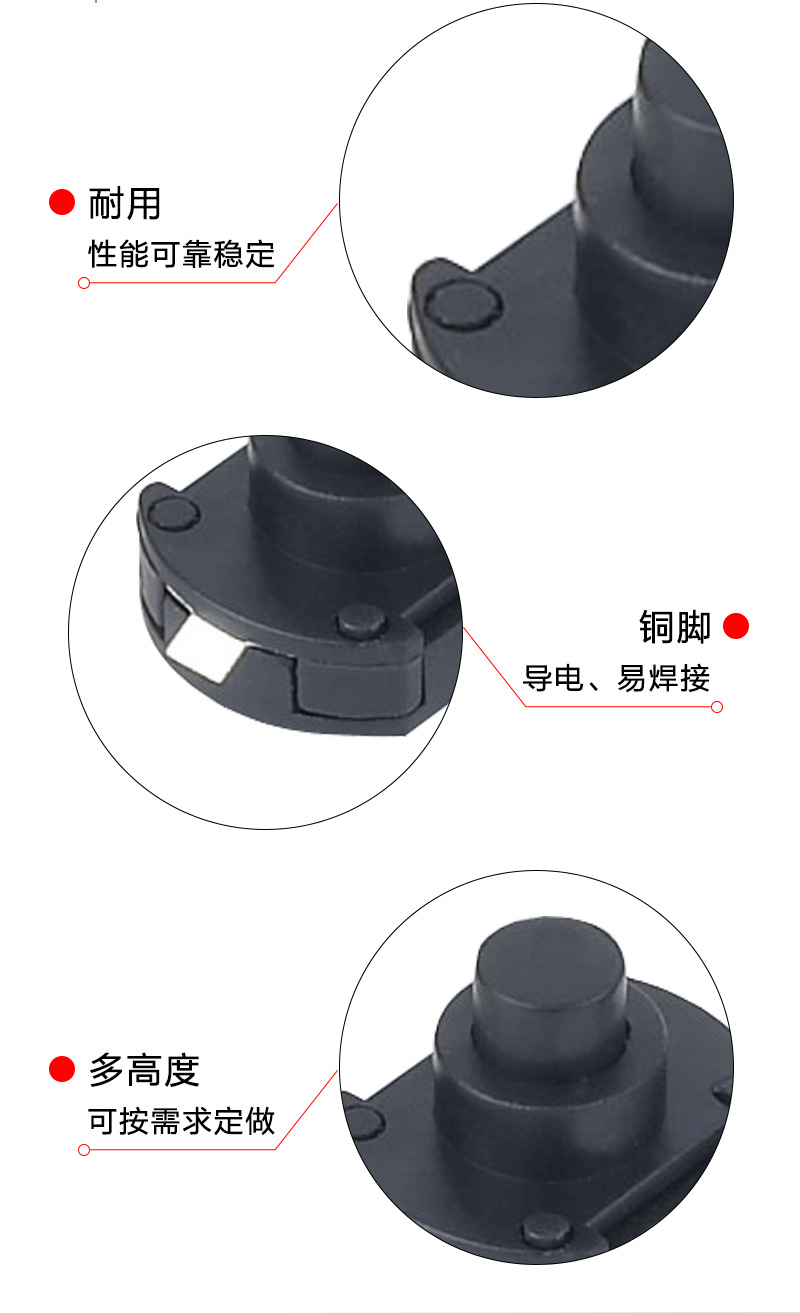 耐用
性能可靠稳定

铜脚
导电、易焊接

多高度
可按需求定做