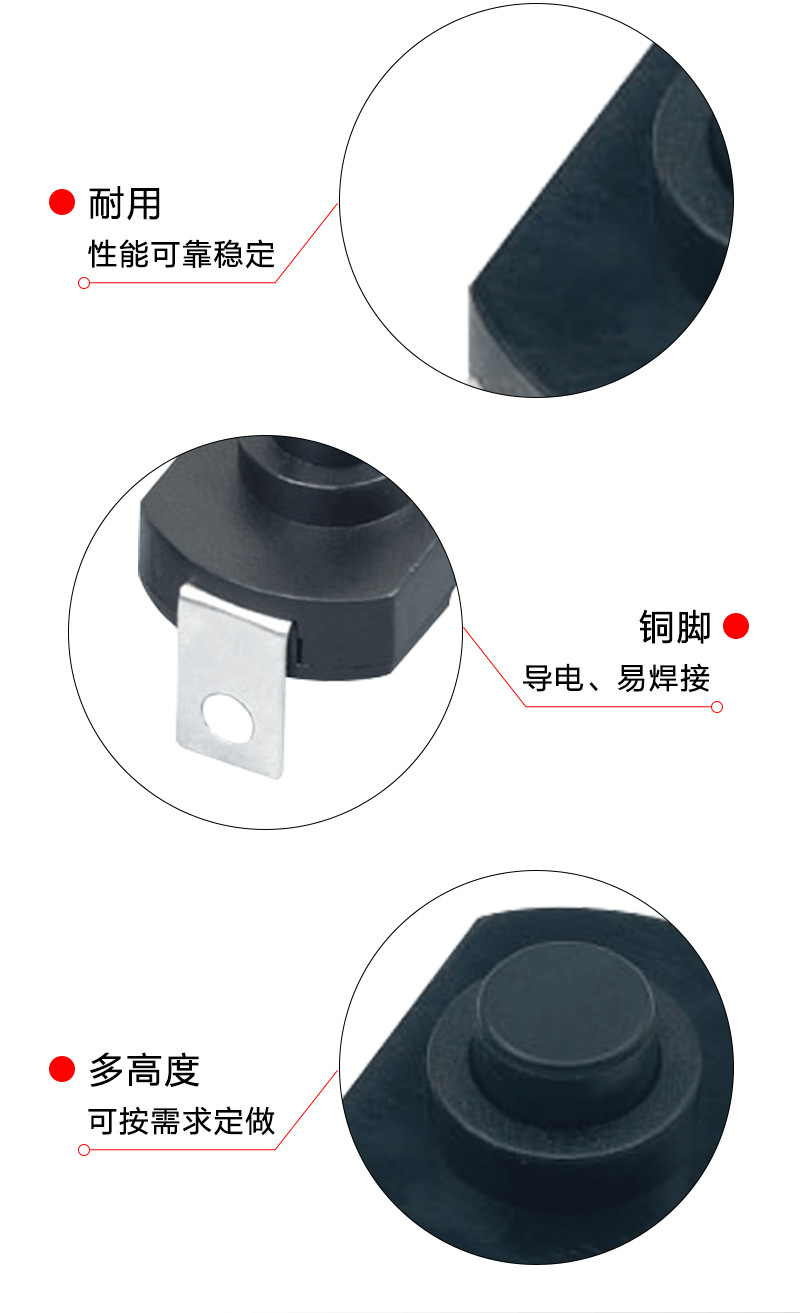 耐用
性能可靠稳定

铜脚
导电、易焊接

多高度
可按需求定做